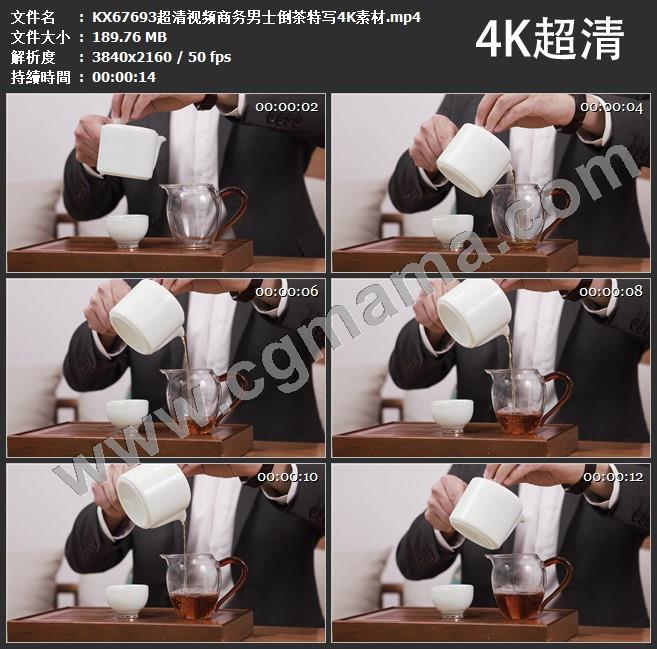 文件名 ： KX67693超清视频商务男士倒茶特写4K素材.mp4
文件大小 ： 189.76 MB
解析度 ： 3840x2160 / 50 fps
持續時間 ： 00:00:14

4K超清

00:00:02
00:00:04
00:00:06
00:00:08
00:00:10
00:00:12

www.cgmama.com