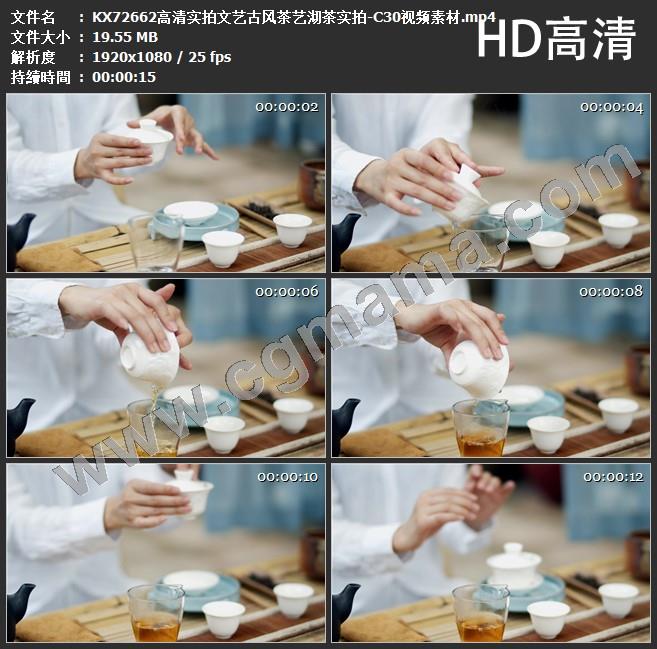 文件名 ： KX72662高清实拍文艺古风茶艺沏茶实拍-C30视频素材.mp4
文件大小 ： 19.55 MB
解析度 ： 1920x1080 / 25 fps
持續時間 ： 00:00:15

HD高清

00:00:02
00:00:04
00:00:06
00:00:08
00:00:10
00:00:12

www.cgmama.com